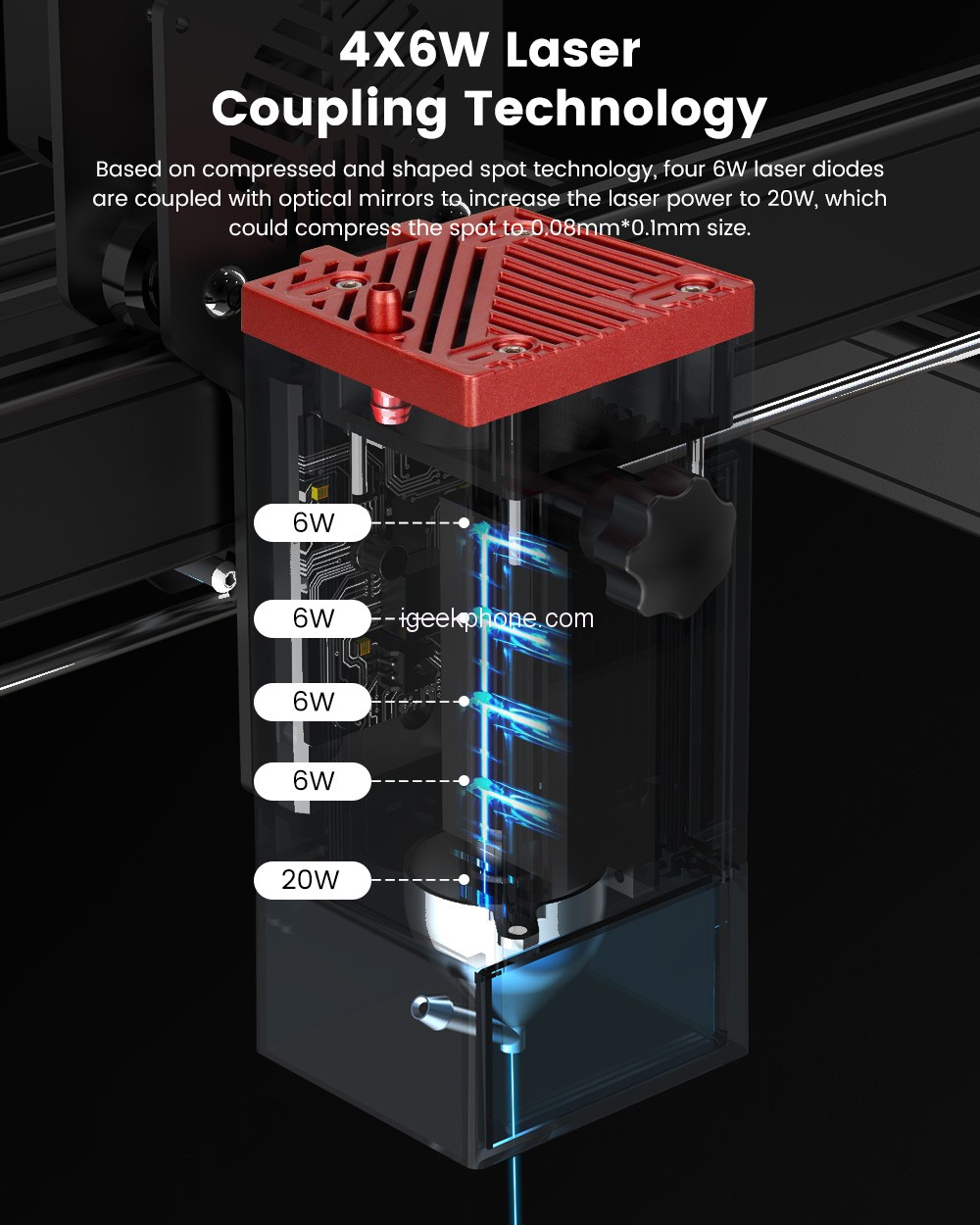 4X6W Laser Coupling Technology

Based on compressed and shaped spot technology, four 6W laser diodes are coupled with optical mirrors to increase the laser power to 20W, which could compress the spot to 0.08mm*0.1mm size.

6W

6W

igeekphone.com

6W

6W

20W