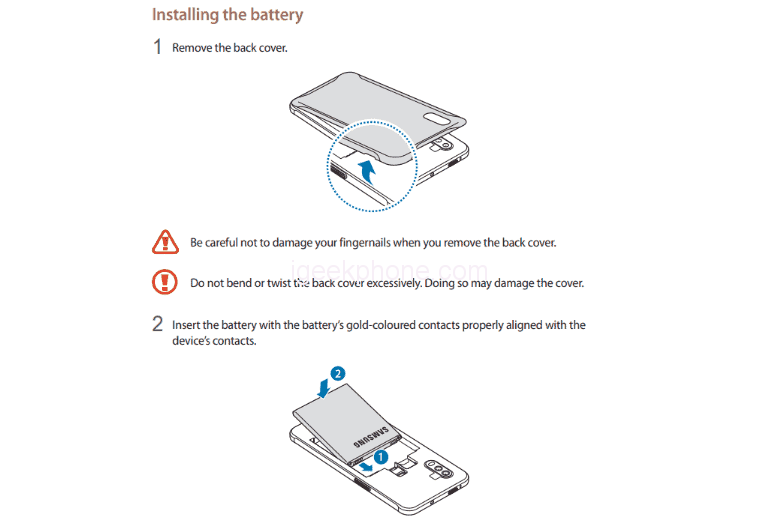 Installing the battery

1 Remove the back cover.

Be careful not to damage your fingernails when you remove the back cover.

igeekphone.com

Do not bend or twist the back cover excessively. Doing so may damage the cover.

2 Insert the battery with the battery's gold-coloured contacts properly aligned with the device's contacts.

2

SAMSUNG

1