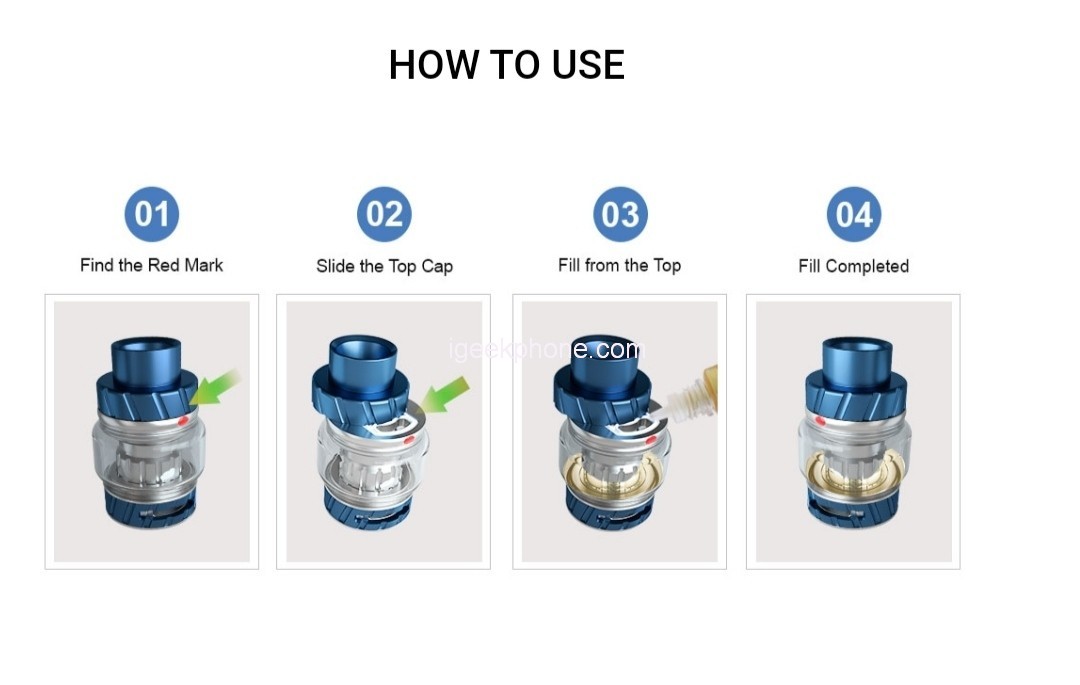 HOW TO USE

01
Find the Red Mark

02
Slide the Top Cap

03
Fill from the Top

04
Fill Completed

igeekphone.com