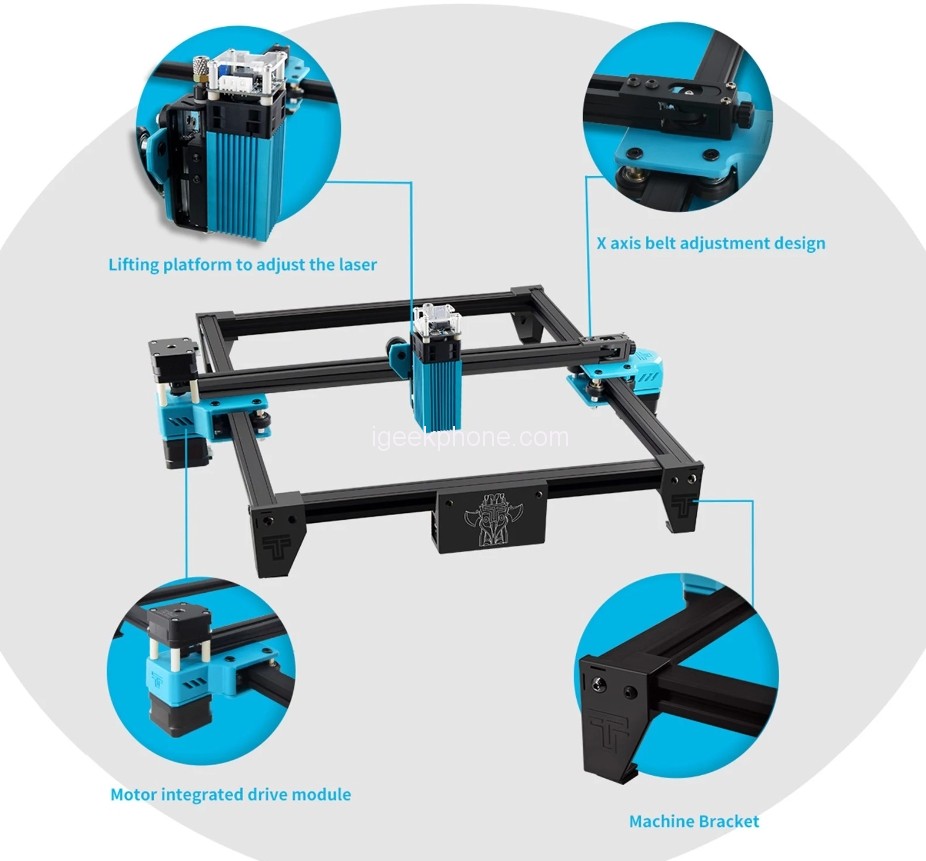 Lifting platform to adjust the laser

X axis belt adjustment design

igeekphone.com

Motor integrated drive module

Machine Bracket