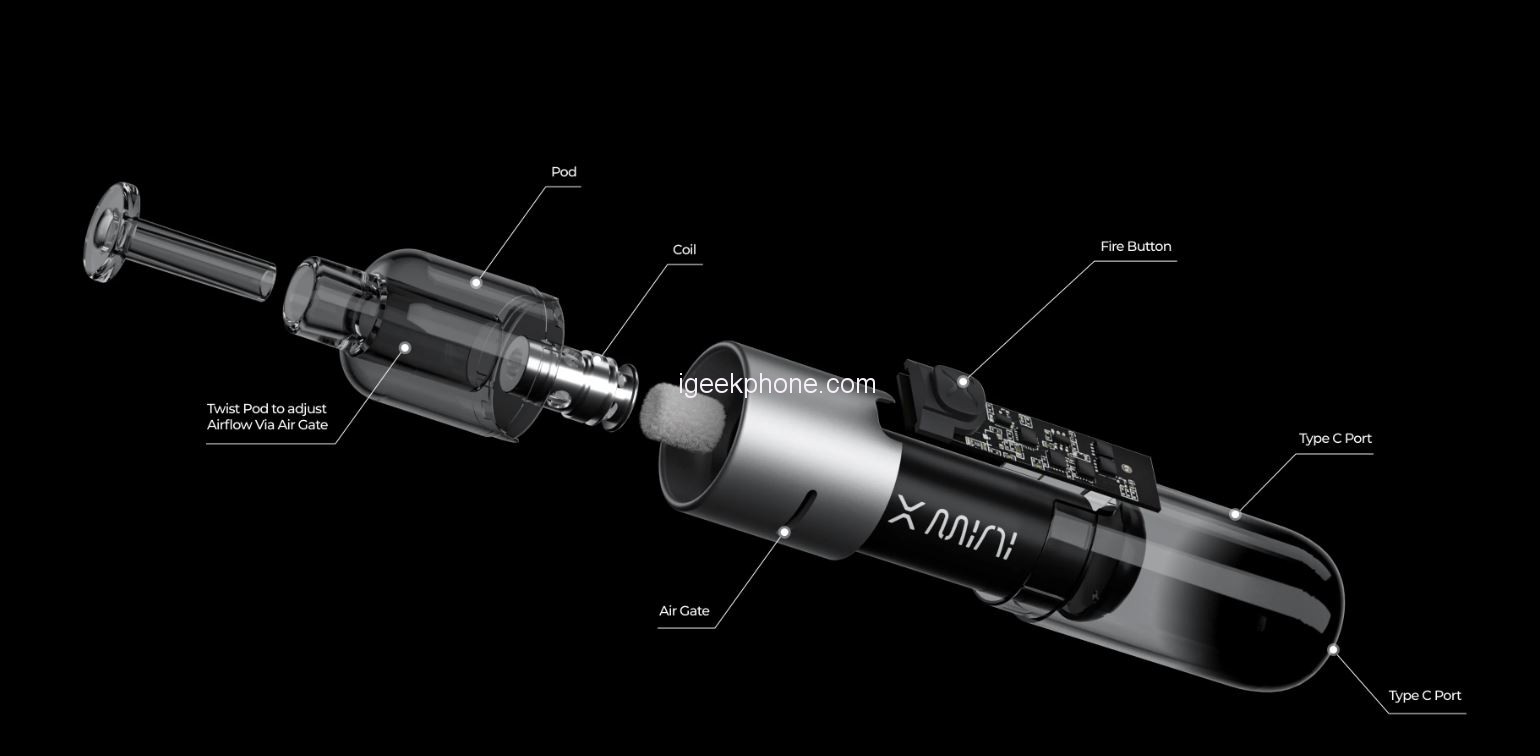 Pod

Coil

Fire Button

Twist Pod to adjust Airflow Via Air Gate

igeekphone.com

Type C Port

X MINI

Air Gate

Type C Port