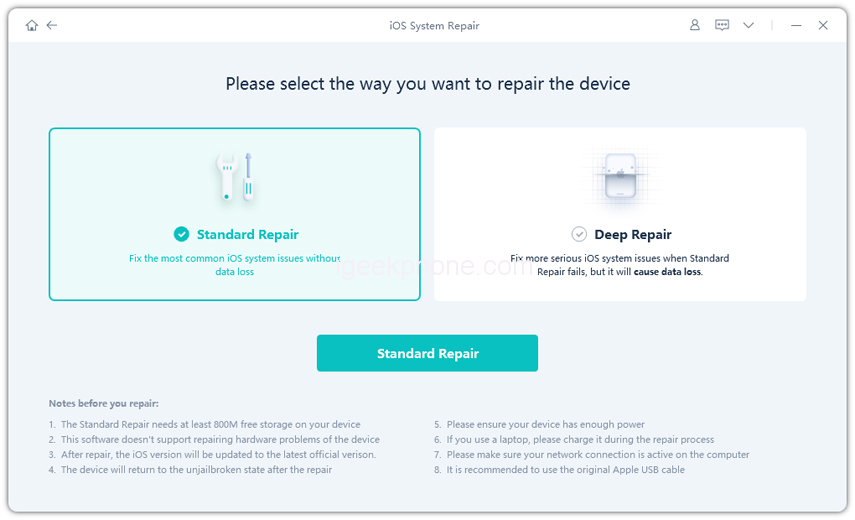 iOS System Repair

Please select the way you want to repair the device

Standard Repair

Fix the most common iOS system issues without data loss

Deep Repair

Fix more serious iOS system issues when Standard Repair fails, but it will cause data loss.

igeekphone.com

Standard Repair

Notes before you repair:

1. The Standard Repair needs at least 800M free storage on your device
2. This software doesn't support repairing hardware problems of the device
3. After repair, the iOS version will be updated to the latest official verison.
4. The device will return to the unjailbroken state after the repair

5. Please ensure your device has enough power
6. If you use a laptop, please charge it during the repair process
7. Please make sure your network connection is active on the computer
8. It is recommended to use the original Apple USB cable