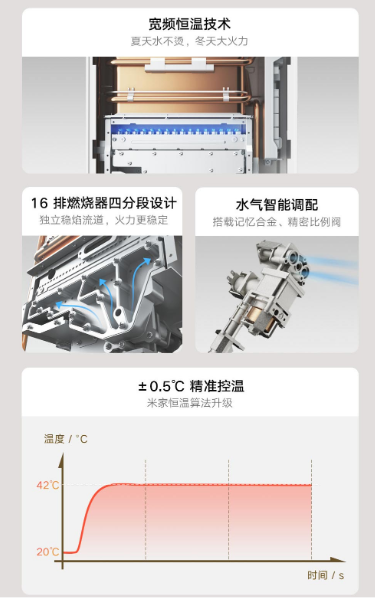 宽频恒温技术
夏天水不烫，冬天大火力

16 排燃烧器四分段设计
独立稳焰流道，火力更稳定

水气智能调配
搭载记忆合金、精密比例阀

±0.5℃ 精准控温
米家恒温算法升级

温度 / °C
42℃
20℃
时间 / s