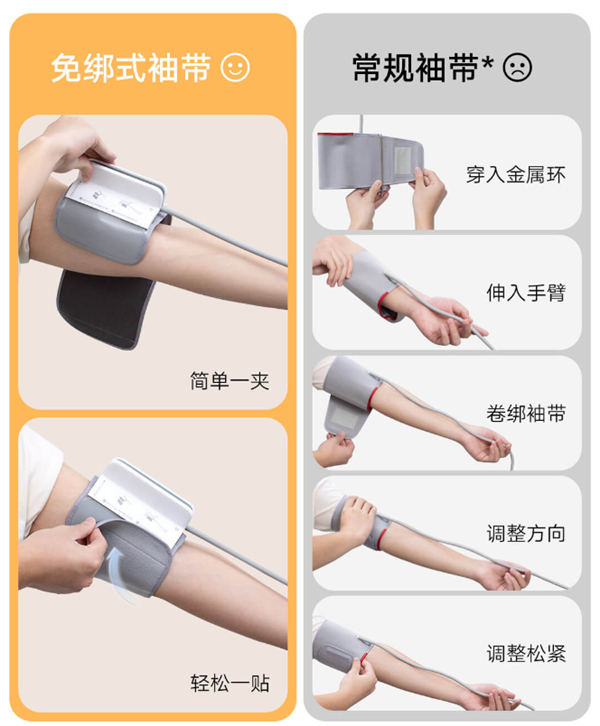 免绑式袖带 ☺

简单一夹

轻松一贴

常规袖带* ☹

穿入金属环

伸入手臂

卷绑袖带

调整方向

调整松紧