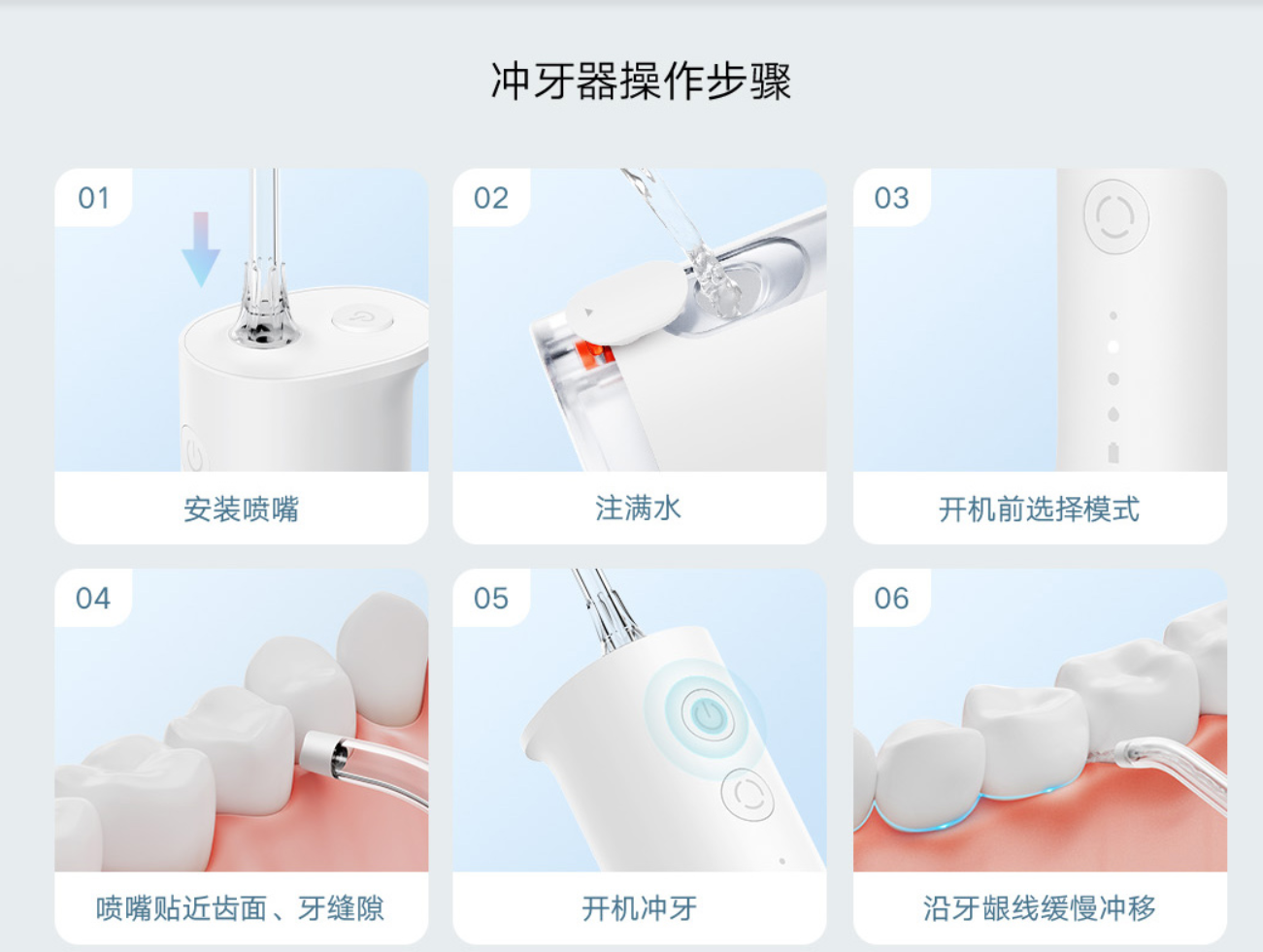 冲牙器操作步骤

01
安装喷嘴

02
注满水

03
开机前选择模式

04
喷嘴贴近齿面、牙缝隙

05
开机冲牙

06
沿牙龈线缓慢冲移