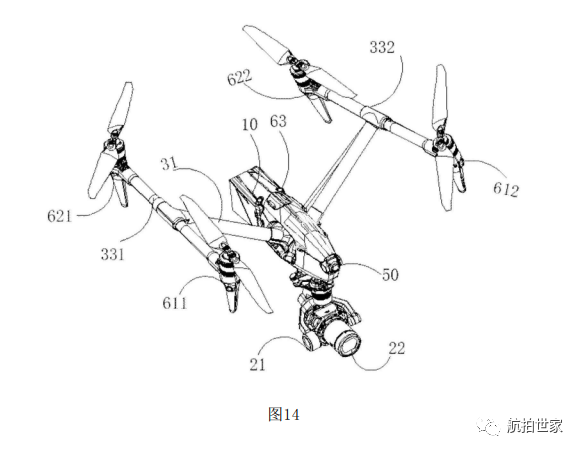 332
622
10
63
31
612
621
331
50
611
21
22
图14
航拍世家