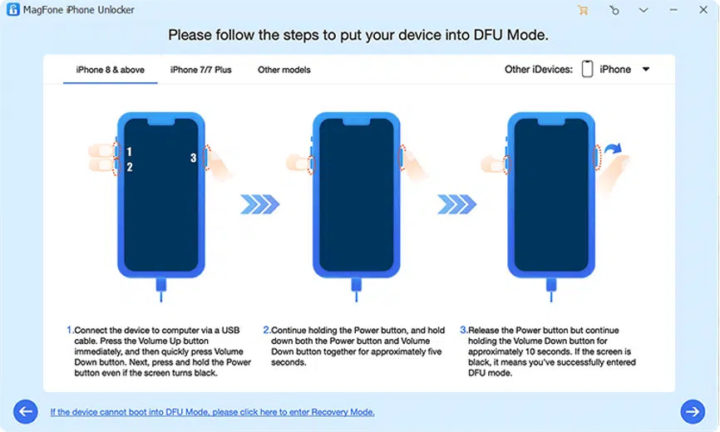 MagFone iPhone Unlocker

Please follow the steps to put your device into DFU Mode.

iPhone 8 & above
iPhone 7/7 Plus
Other models
Other iDevices: iPhone

1
2
3

1.Connect the device to computer via a USB cable. Press the Volume Up button immediately, and then quickly press Volume Down button. Next, press and hold the Power button even if the screen turns black.

2.Continue holding the Power button, and hold down both the Power button and Volume Down button together for approximately five seconds.

3.Release the Power button but continue holding the Volume Down button for approximately 10 seconds. If the screen is black, it means you've successfully entered DFU mode.

If the device cannot boot into DFU Mode, please click here to enter Recovery Mode.