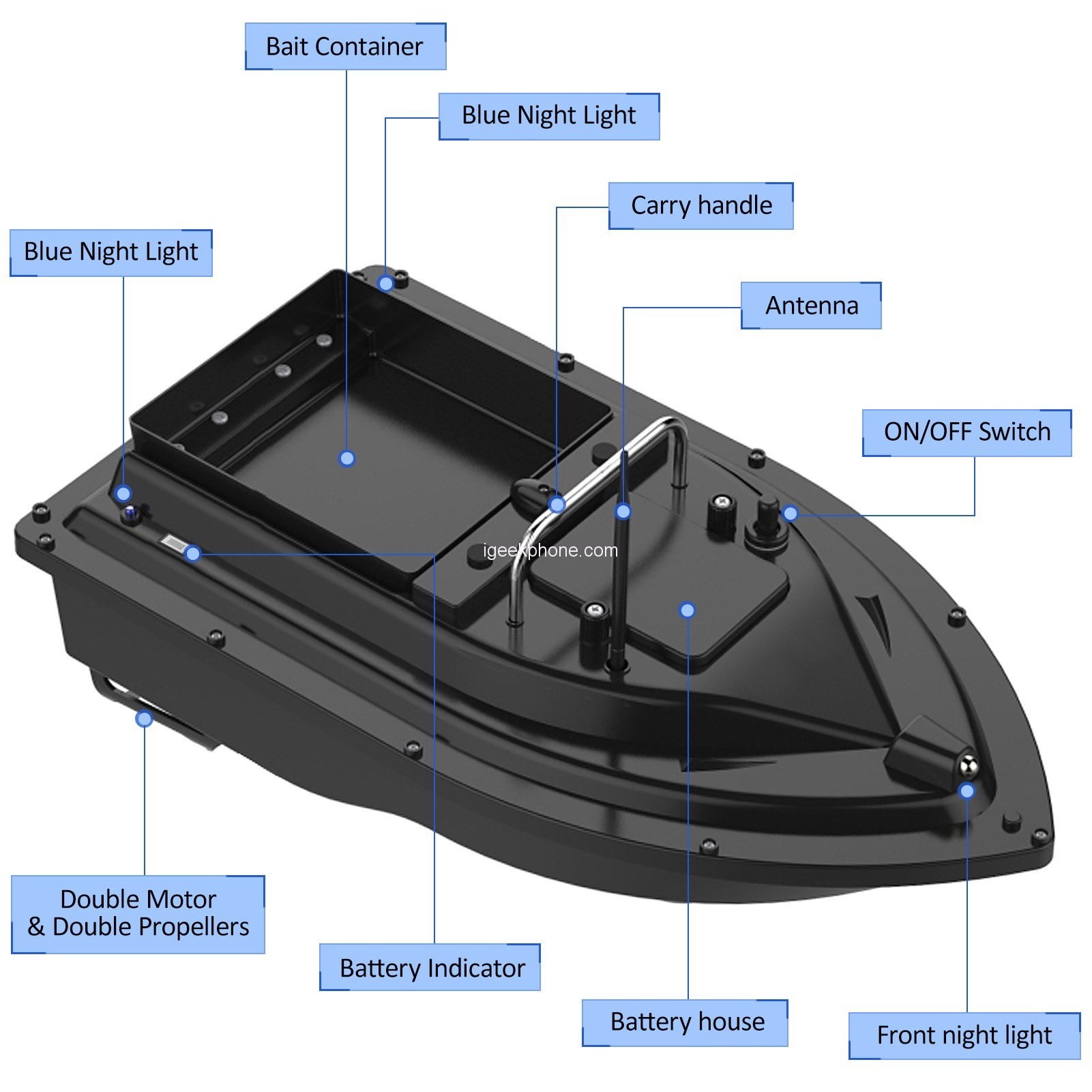 Bait Container

Blue Night Light

Carry handle

Blue Night Light

Antenna

ON/OFF Switch

igeekphone.com

Double Motor & Double Propellers

Battery Indicator

Battery house

Front night light