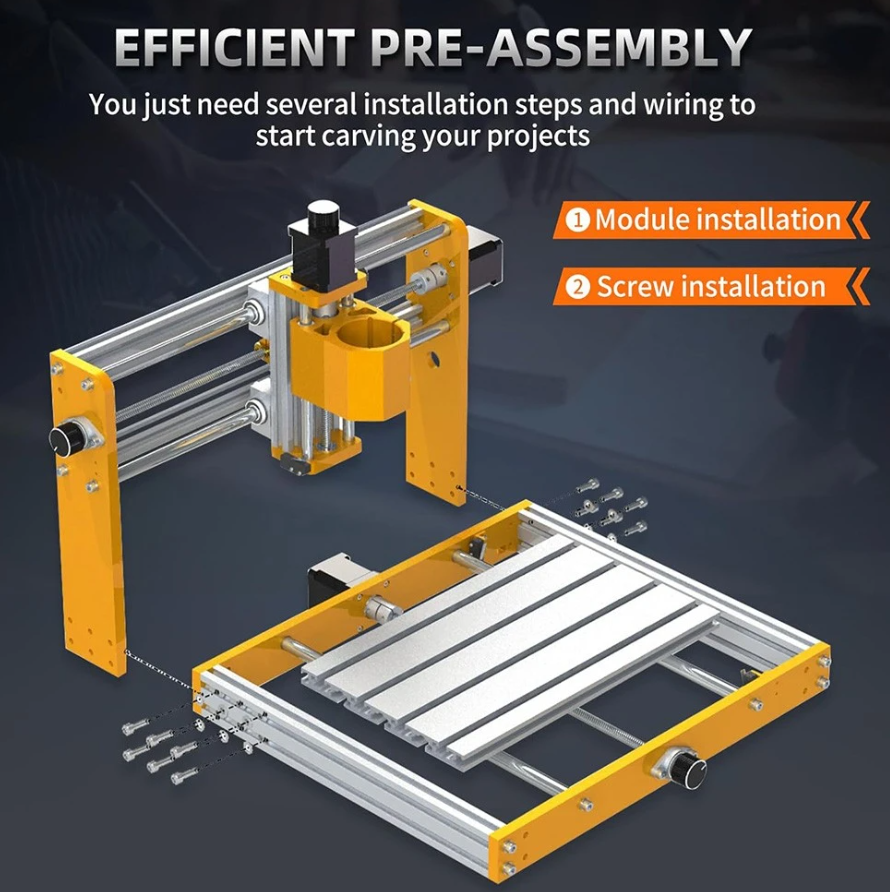 EFFICIENT PRE-ASSEMBLY

You just need several installation steps and wiring to start carving your projects

1 Module installation

2 Screw installation