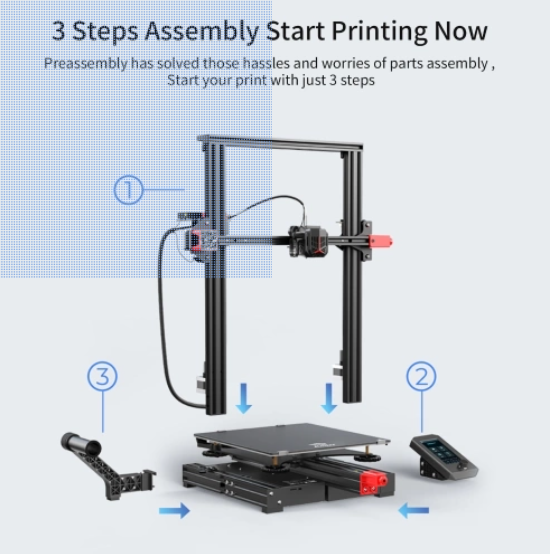 3 Steps Assembly Start Printing Now

Preassembly has solved those hassles and worries of parts assembly , Start your print with just 3 steps

1

3

2