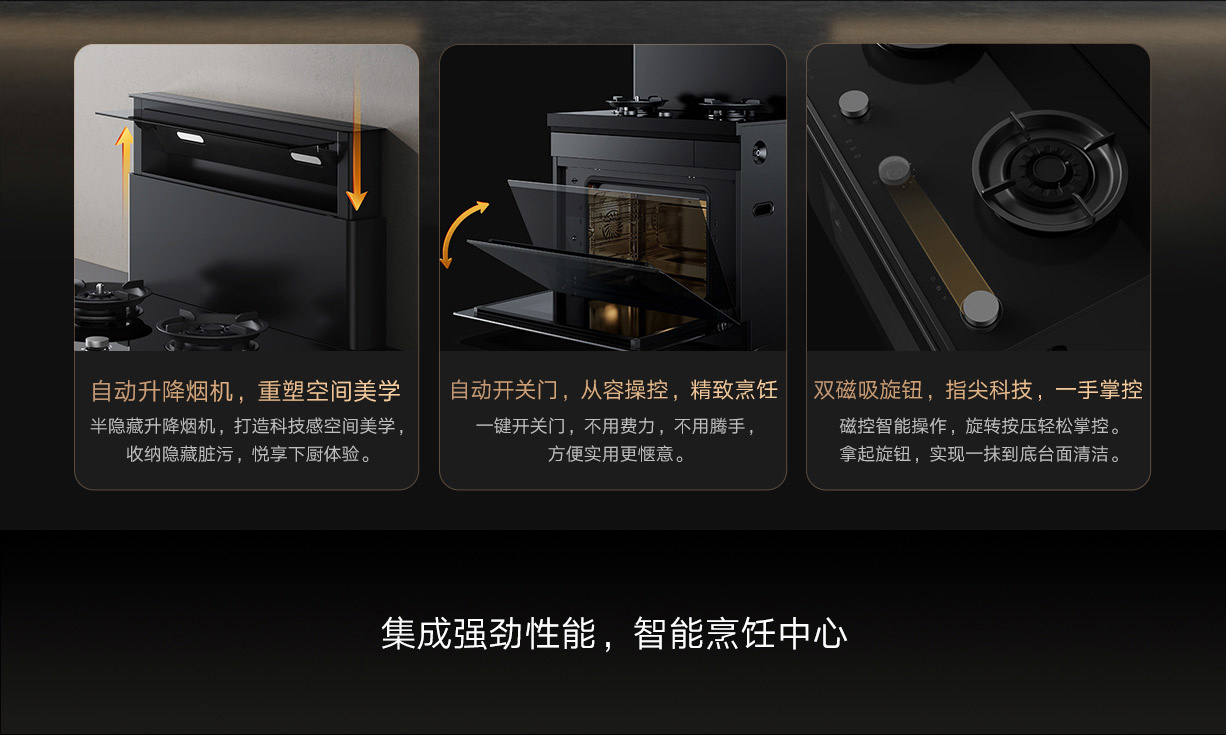 自动升降烟机，重塑空间美学

半隐藏升降烟机，打造科技感空间美学，收纳隐藏脏污，悦享下厨体验。

自动开关门，从容操控，精致烹饪

一键开关门，不用费力，不用腾手，方便实用更惬意。

双磁吸旋钮，指尖科技，一手掌控

磁控智能操作，旋转按压轻松掌控。拿起旋钮，实现一抹到底台面清洁。

集成强劲性能，智能烹饪中心