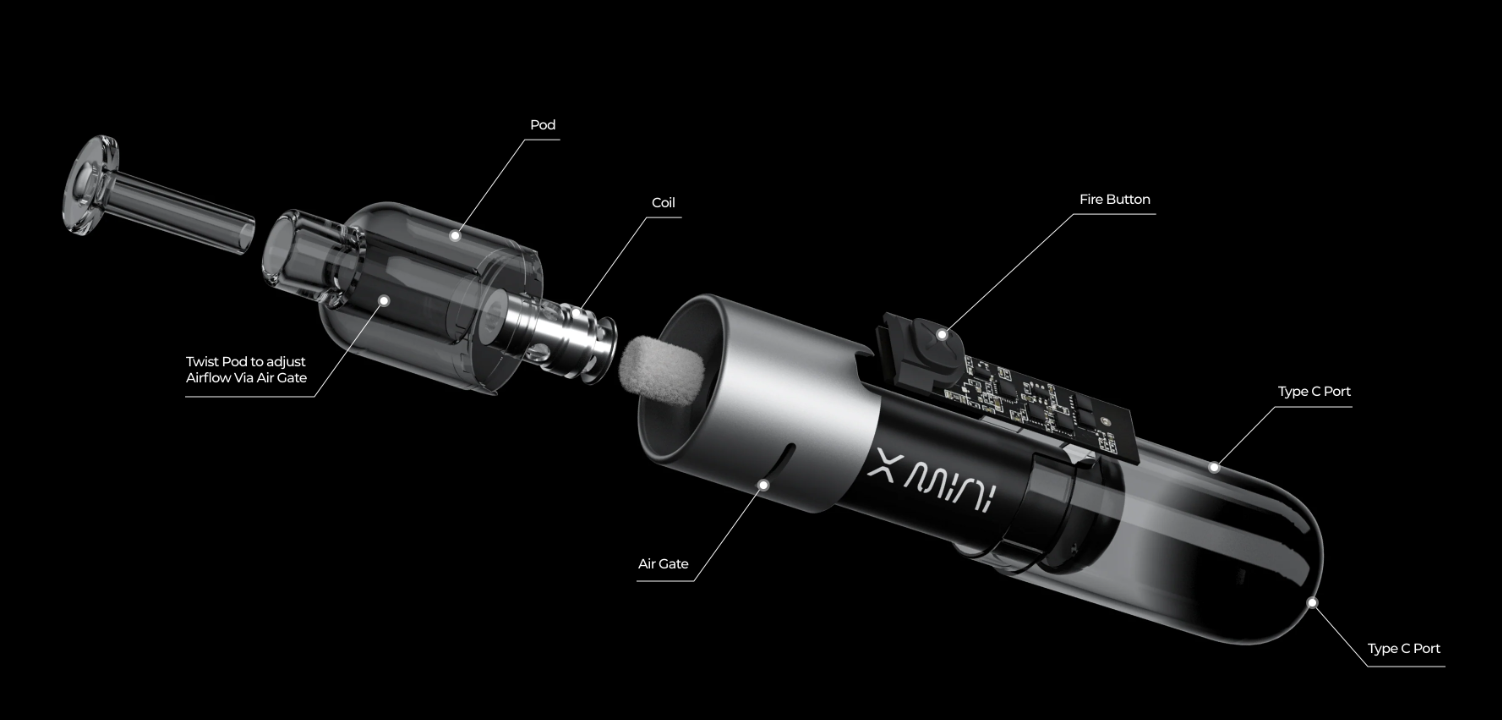 Pod

Coil

Fire Button

Twist Pod to adjust Airflow Via Air Gate

Type C Port

X MINI

Air Gate

Type C Port