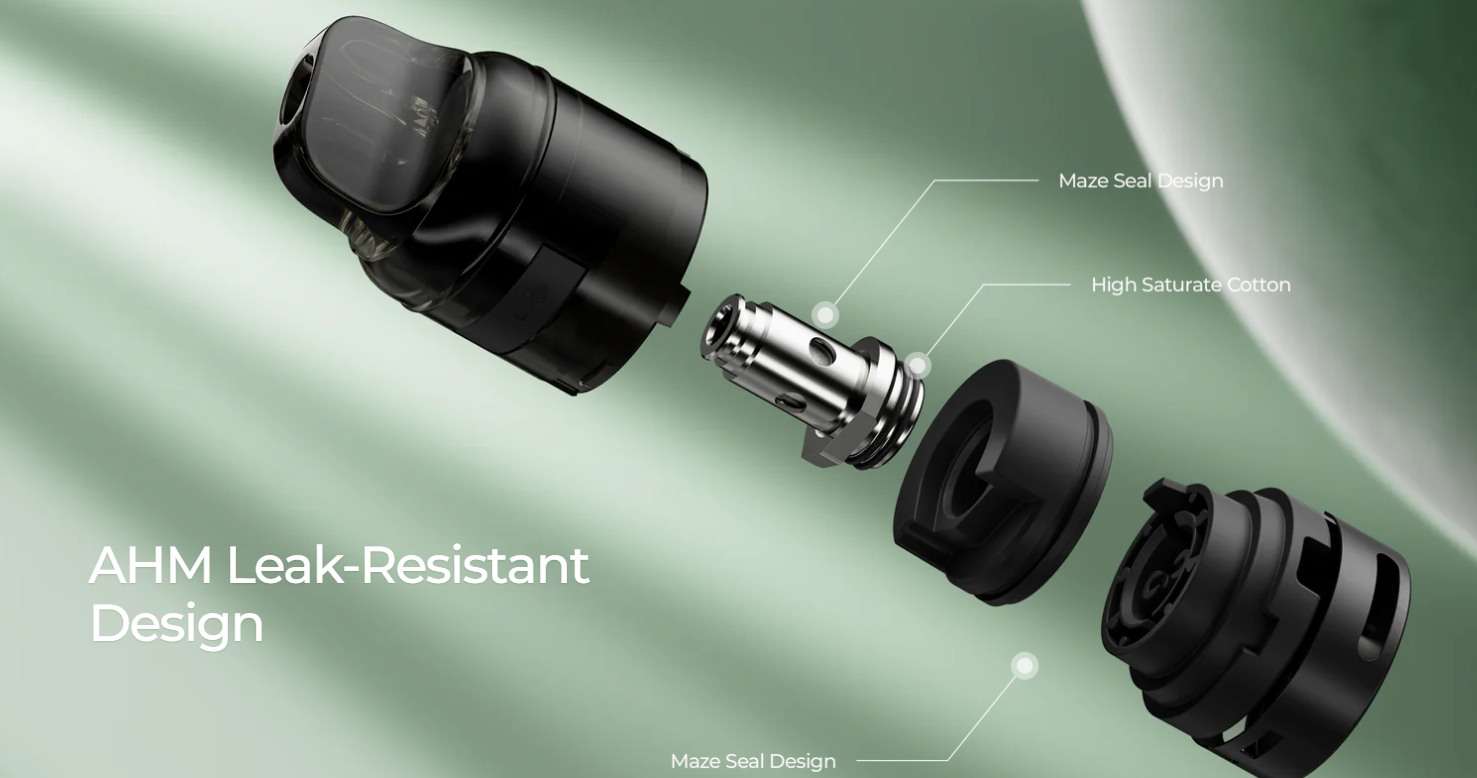 Maze Seal Design

High Saturate Cotton

AHM Leak-Resistant Design

Maze Seal Design