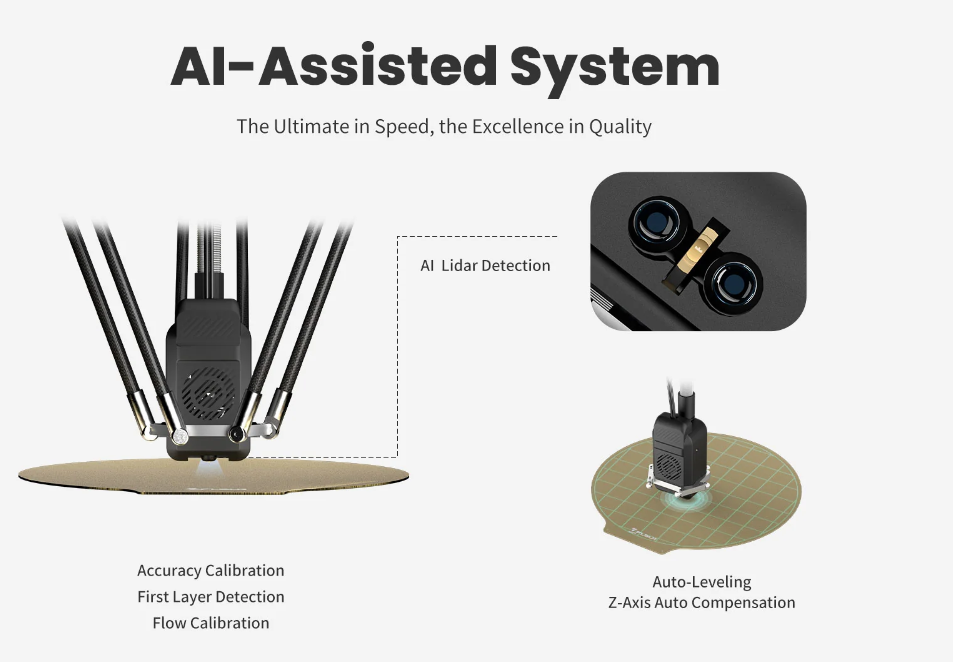 AI-Assisted System

The Ultimate in Speed, the Excellence in Quality

AI Lidar Detection

Accuracy Calibration
First Layer Detection
Flow Calibration

Auto-Leveling
Z-Axis Auto Compensation