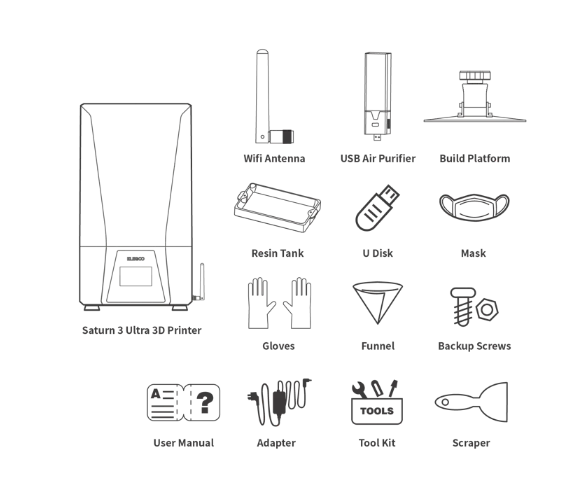 ELEGOO

Saturn 3 Ultra 3D Printer

Wifi Antenna

USB Air Purifier

Build Platform

Resin Tank

U Disk

Mask

Gloves

Funnel

Backup Screws

A

?

User Manual

Adapter

TOOLS

Tool Kit

Scraper