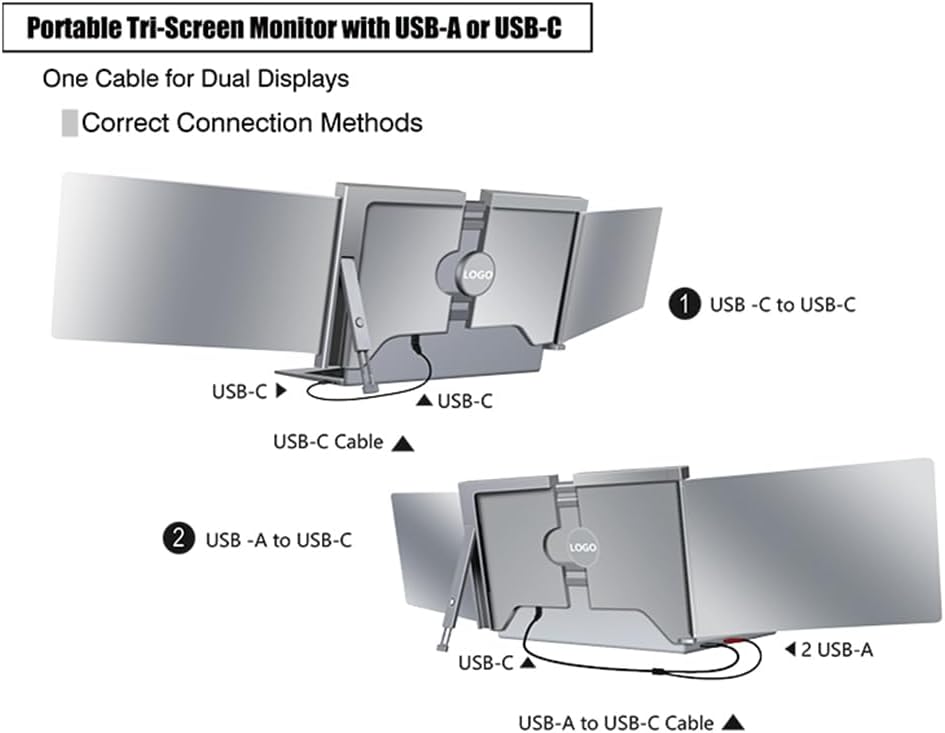 Portable Tri-Screen Monitor with USB-A or USB-C

One Cable for Dual Displays

Correct Connection Methods

LOGO

1 USB -C to USB-C

USB-C ▶

▲ USB-C

USB-C Cable ▲

2 USB -A to USB-C

LOGO

USB-C ▲

◀ 2 USB-A

USB-A to USB-C Cable ▲