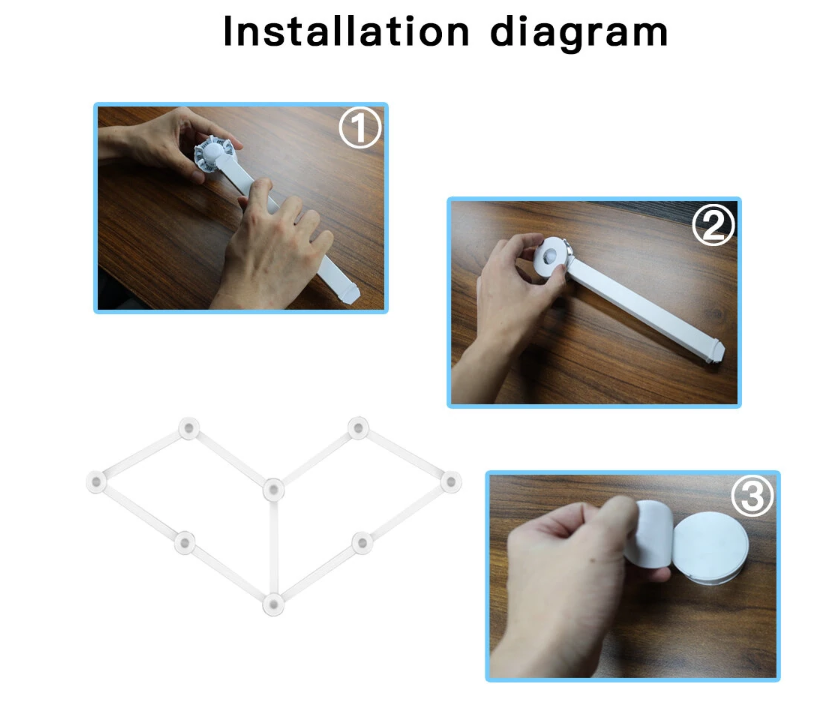 Installation diagram

①

②

③