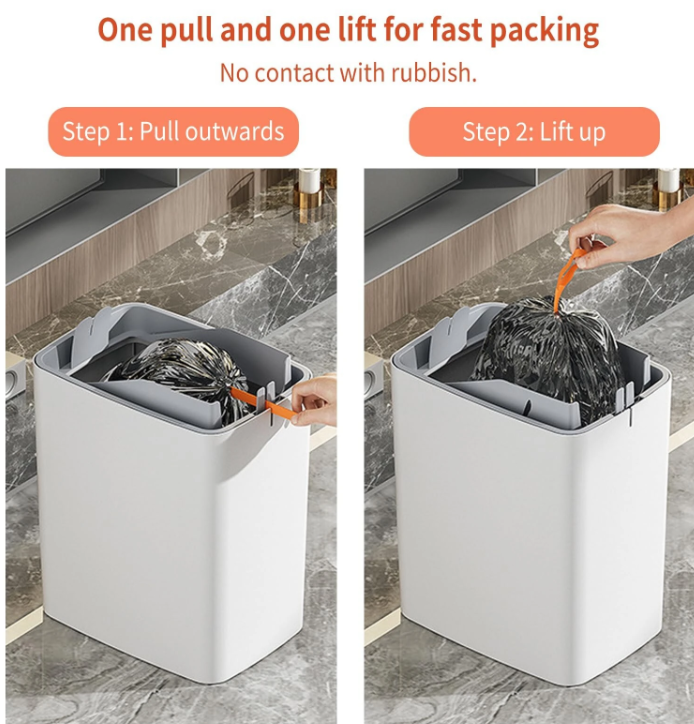 One pull and one lift for fast packing

No contact with rubbish.

Step 1: Pull outwards

Step 2: Lift up