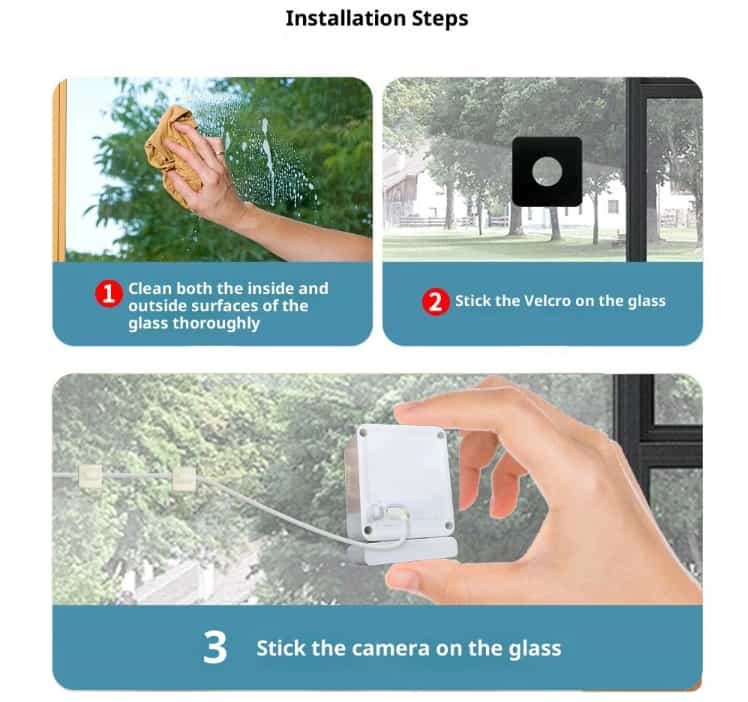 Installation Steps

1 Clean both the inside and outside surfaces of the glass thoroughly

2 Stick the Velcro on the glass

3 Stick the camera on the glass