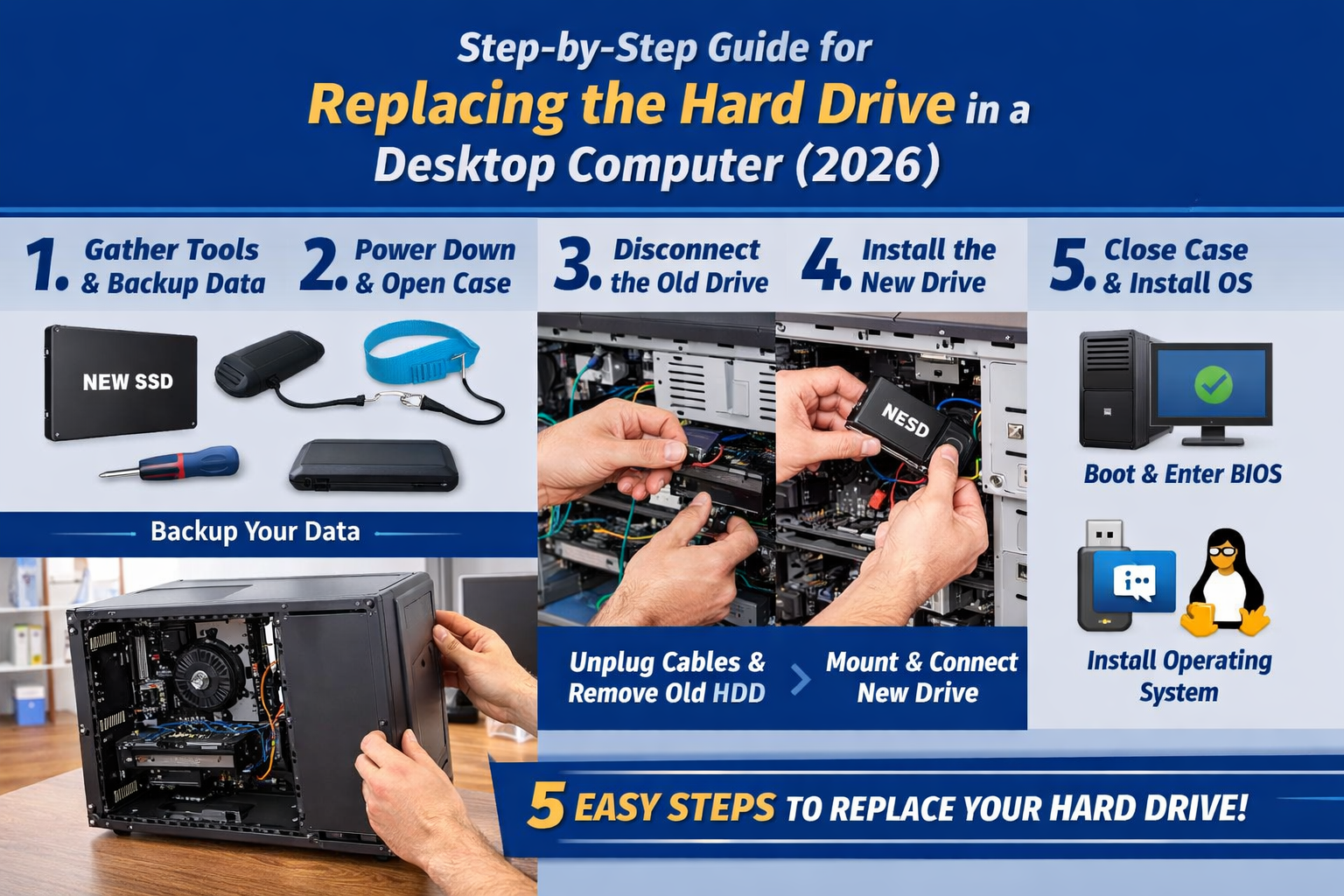 Step-by-Step Guide for
Replacing the Hard Drive in a Desktop Computer (2026)

1. Gather Tools & Backup Data

2. Power Down & Open Case

3. Disconnect the Old Drive

4. Install the New Drive

5. Close Case & Install OS

NEW SSD

Backup Your Data

NESD

Unplug Cables & Remove Old HDD

Mount & Connect New Drive

Boot & Enter BIOS

Install Operating System

5 EASY STEPS TO REPLACE YOUR HARD DRIVE!