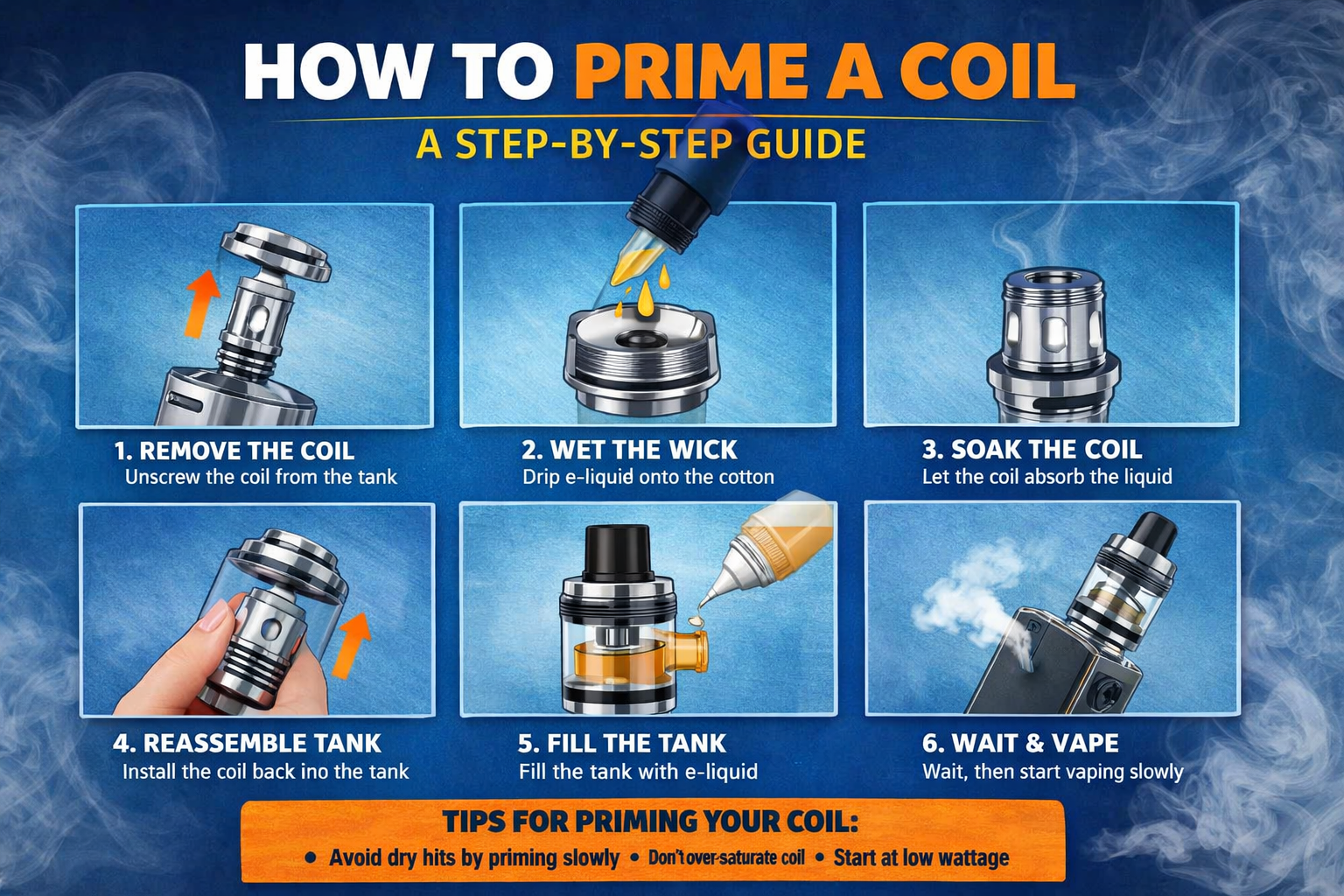 HOW TO PRIME A COIL

A STEP-BY-STEP GUIDE

1. REMOVE THE COIL
Unscrew the coil from the tank

2. WET THE WICK
Drip e-liquid onto the cotton

3. SOAK THE COIL
Let the coil absorb the liquid

4. REASSEMBLE TANK
Install the coil back ino the tank

5. FILL THE TANK
Fill the tank with e-liquid

6. WAIT & VAPE
Wait, then start vaping slowly

TIPS FOR PRIMING YOUR COIL:
• Avoid dry hits by priming slowly • Don't over-saturate coil • Start at low wattage