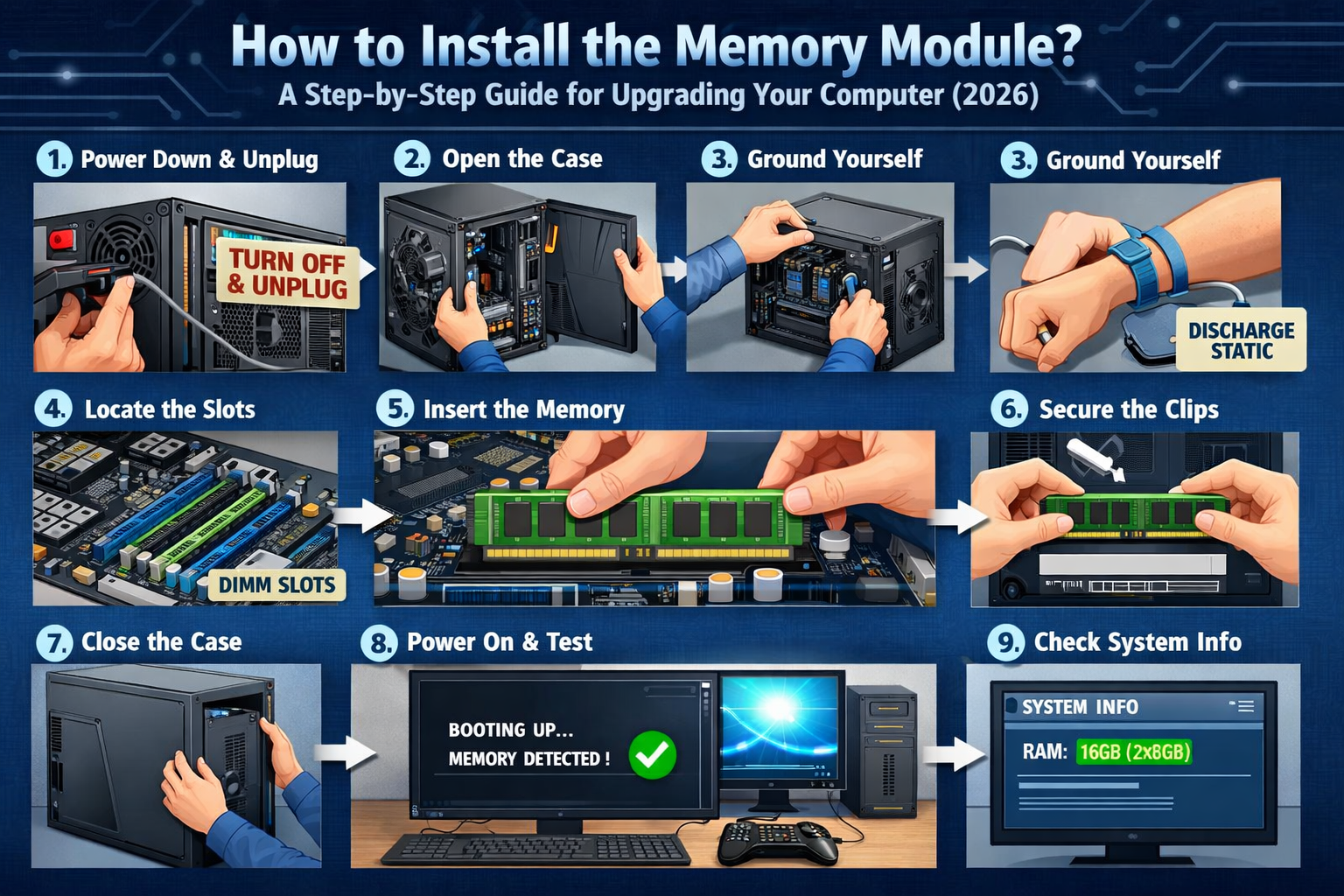 How to Install the Memory Module?

A Step-by-Step Guide for Upgrading Your Computer (2026)

1. Power Down & Unplug

TURN OFF & UNPLUG

2. Open the Case

3. Ground Yourself

3. Ground Yourself

DISCHARGE STATIC

4. Locate the Slots

DIMM SLOTS

5. Insert the Memory

6. Secure the Clips

7. Close the Case

8. Power On & Test

BOOTING UP...
MEMORY DETECTED !

9. Check System Info

SYSTEM INFO

RAM: 16GB (2x8GB)